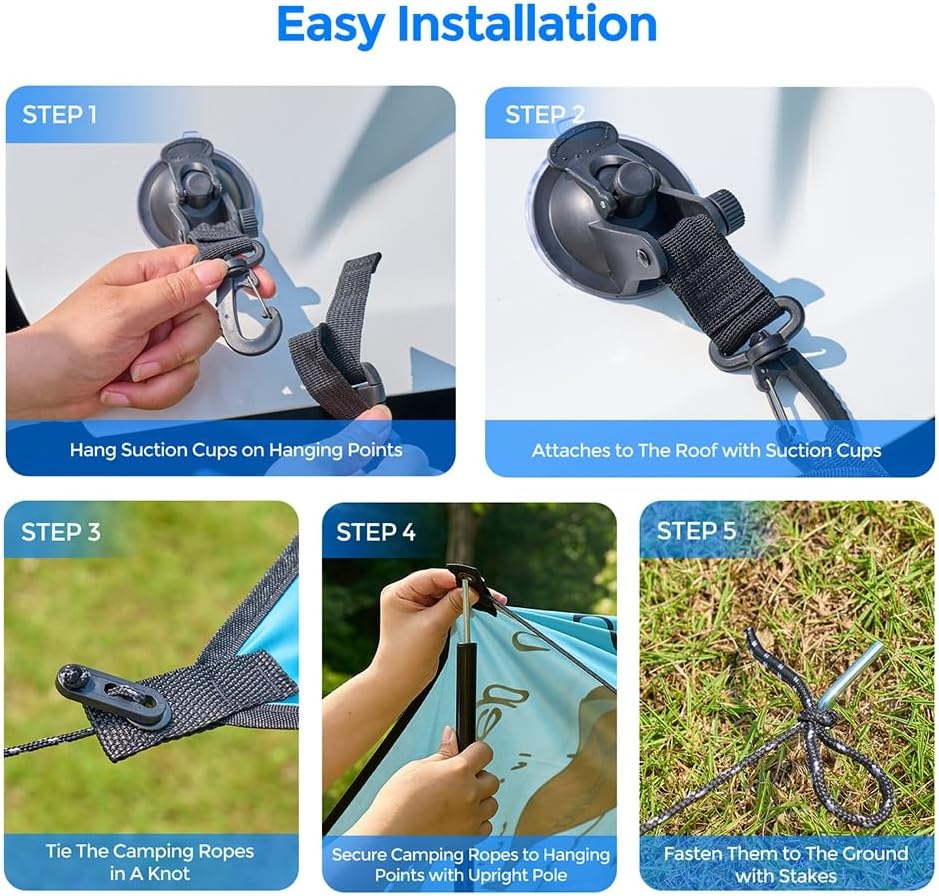 Easy Installation

STEP 1

Hang Suction Cups on Hanging Points

STEP 2

Attaches to The Roof with Suction Cups

STEP 3

Tie The Camping Ropes in A Knot

STEP 4

Secure Camping Ropes to Hanging Points with Upright Pole

STEP 5

Fasten Them to The Ground with Stakes