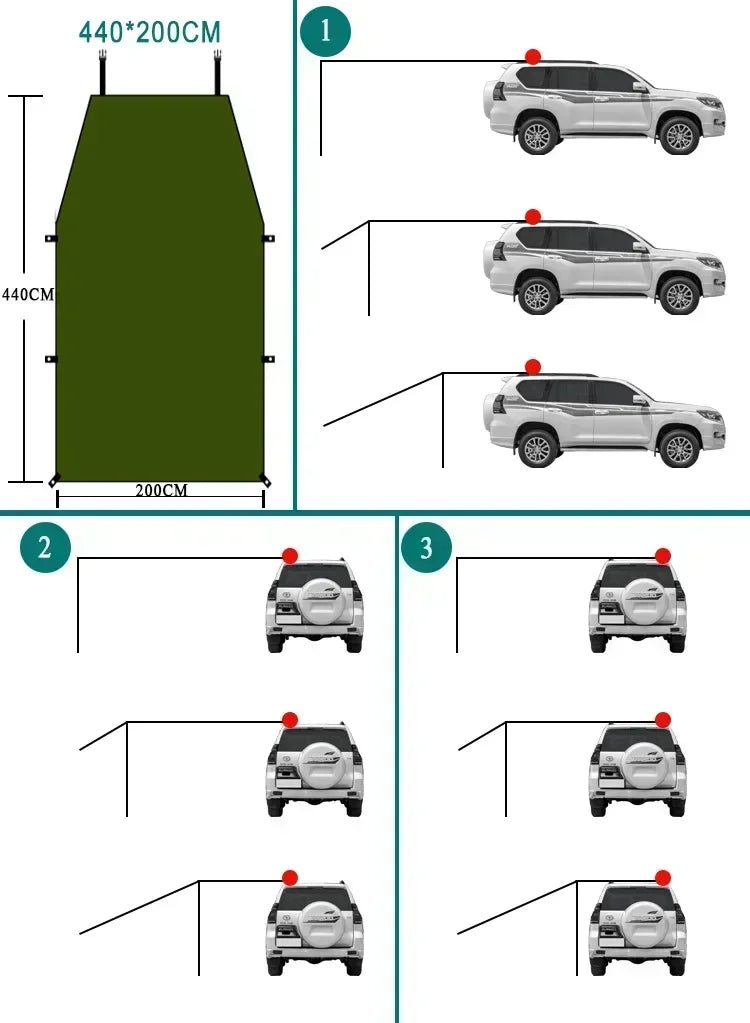 440*200CM

440CM

200CM

1

2

3