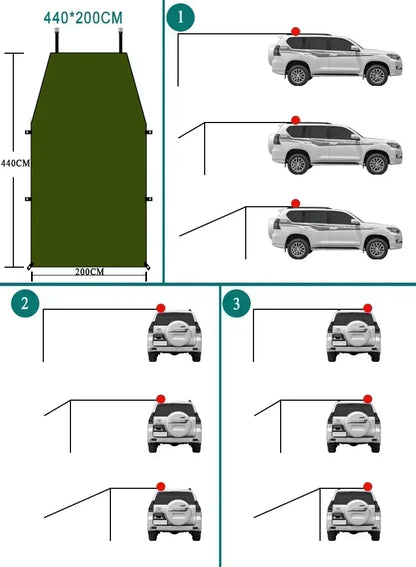 440*200CM

440CM

200CM

1

2

3