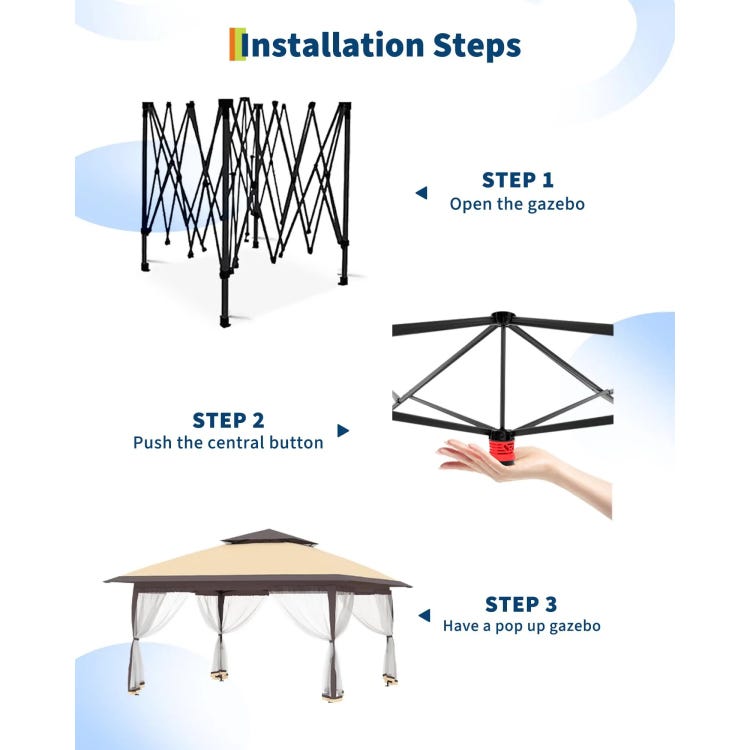 Installation Steps

STEP 1
Open the gazebo

STEP 2
Push the central button

STEP 3
Have a pop up gazebo